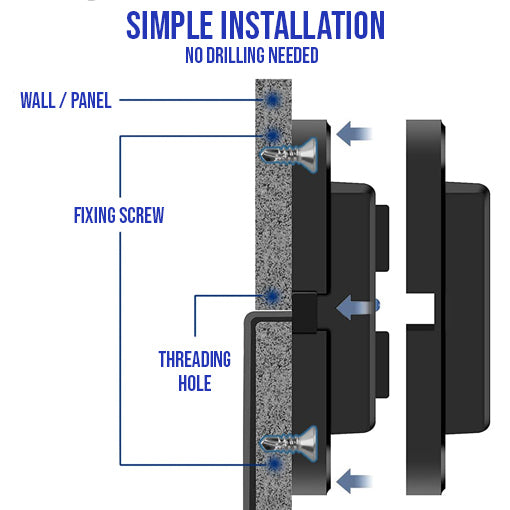 SIMPLE INSTALLATION
NO DRILLING NEEDED

WALL / PANEL

FIXING SCREW

THREADING HOLE