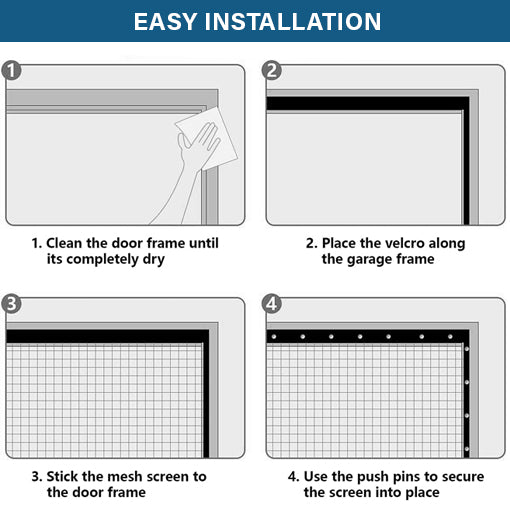 EASY INSTALLATION

1

1. Clean the door frame until its completely dry

2

2. Place the velcro along the garage frame

3

3. Stick the mesh screen to the door frame

4

4. Use the push pins to secure the screen into place