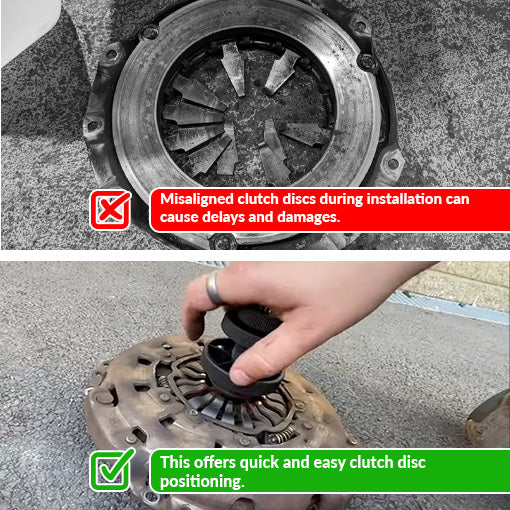 Misaligned clutch discs during installation can cause delays and damages.

This offers quick and easy clutch disc positioning.