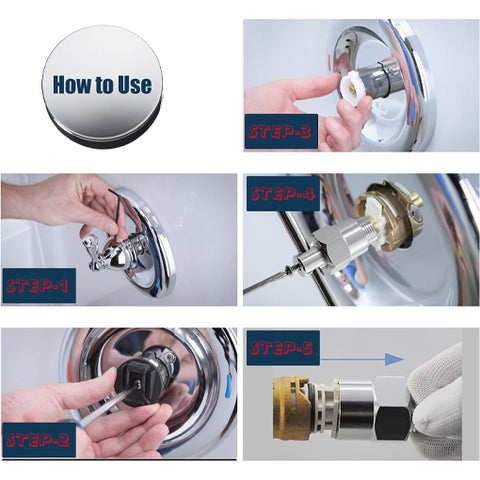 How to Use

STEP-3

STEP-1

STEP-4

STEP-2

STEP-5