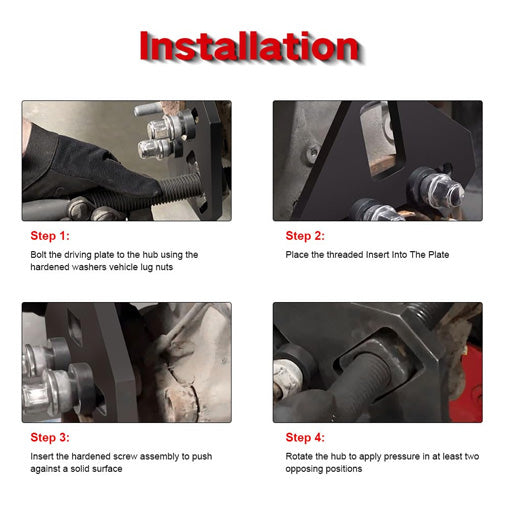 Installation

Step 1:

Bolt the driving plate to the hub using the hardened washers vehicle lug nuts

Step 2:

Place the threaded Insert Into The Plate

Step 3:

Insert the hardened screw assembly to push against a solid surface

Step 4:

Rotate the hub to apply pressure in at least two opposing positions