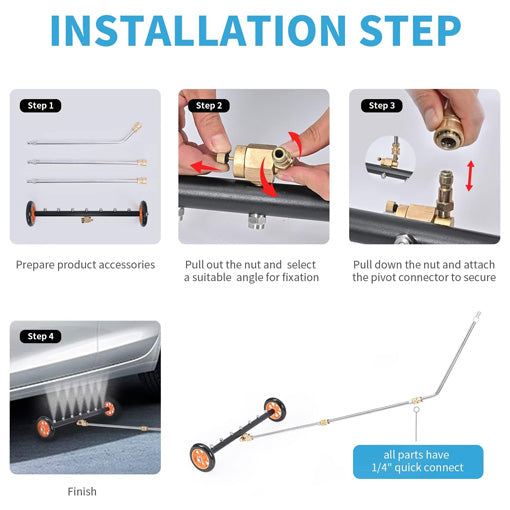 INSTALLATION STEP

Step 1

Prepare product accessories

Step 2

Pull out the nut and select a suitable angle for fixation

Step 3

Pull down the nut and attach the pivot connector to secure

Step 4

Finish

all parts have 1/4" quick connect