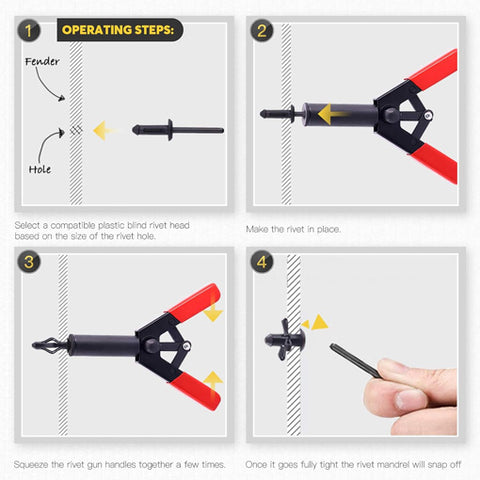 1

OPERATING STEPS:

Fender

Hole

Select a compatible plastic blind rivet head based on the size of the rivet hole.

2

Make the rivet in place.

3

Squeeze the rivet gun handles together a few times.

4

Once it goes fully tight the rivet mandrel will snap off