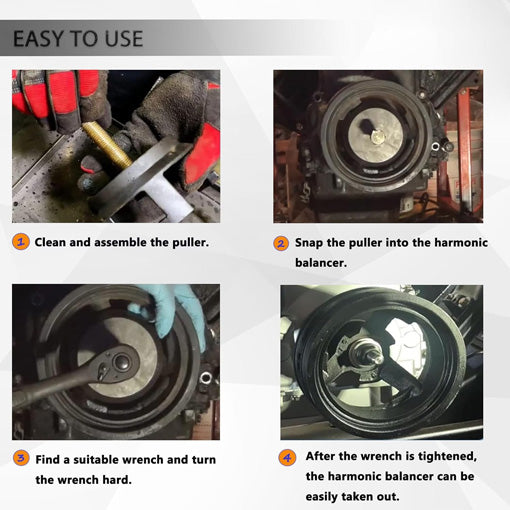 EASY TO USE

1 Clean and assemble the puller.

2 Snap the puller into the harmonic balancer.

3 Find a suitable wrench and turn the wrench hard.

4 After the wrench is tightened, the harmonic balancer can be easily taken out.