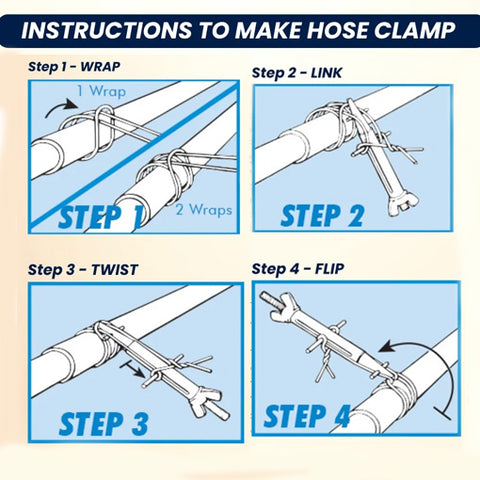 INSTRUCTIONS TO MAKE HOSE CLAMP

Step 1 - WRAP

1 Wrap

2 Wraps

STEP 1

Step 2 - LINK

STEP 2

Step 3 - TWIST

STEP 3

Step 4 - FLIP

STEP 4