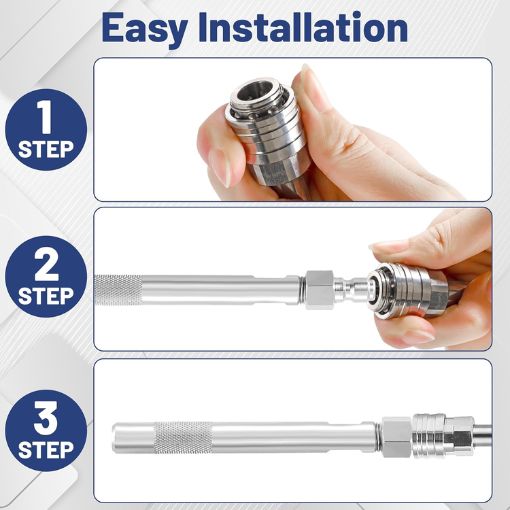 Easy Installation

1
STEP

2
STEP

3
STEP