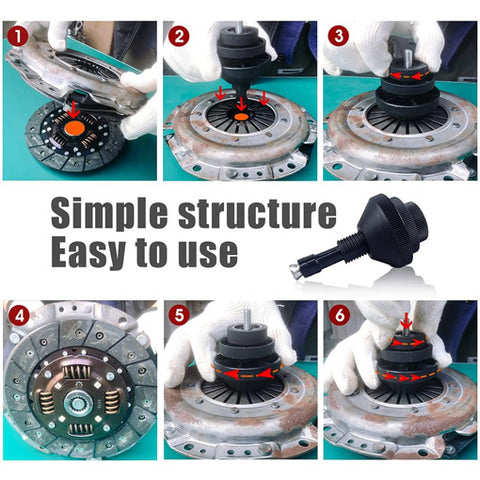 1
2
3
Simple structure
Easy to use
4
5
6