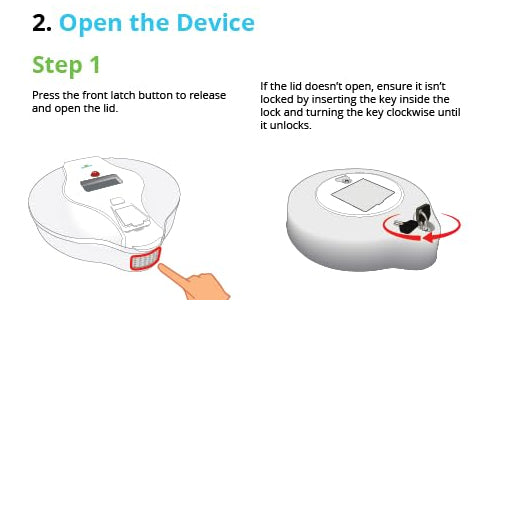 2. Open the Device

Step 1

Press the front latch button to release and open the lid.

If the lid doesn't open, ensure it isn't locked by inserting the key inside the lock and turning the key clockwise until it unlocks.