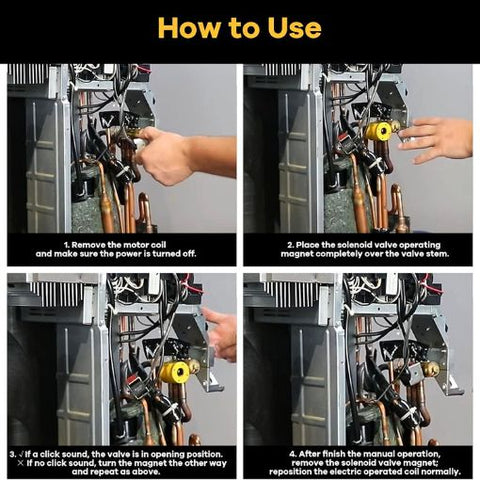 How to Use

1. Remove the motor coil and make sure the power is turned off.

2. Place the solenoid valve operating magnet completely over the valve stem.

3. √ If a click sound, the valve is in opening position.
× If no click sound, turn the magnet the other way and repeat as above.

4. After finish the manual operation, remove the solenoid valve magnet; reposition the electric operated coil normally.