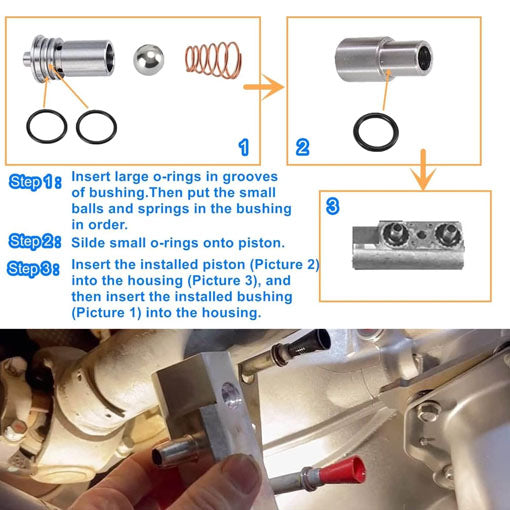 1

2

3

Step 1: Insert large o-rings in grooves of bushing.Then put the small balls and springs in the bushing in order.

Step 2: Silde small o-rings onto piston.

Step 3: Insert the installed piston (Picture 2) into the housing (Picture 3), and then insert the installed bushing (Picture 1) into the housing.