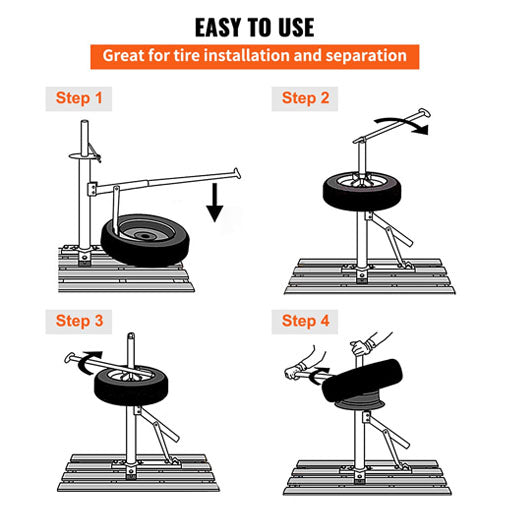 EASY TO USE

Great for tire installation and separation

Step 1

Step 2

Step 3

Step 4