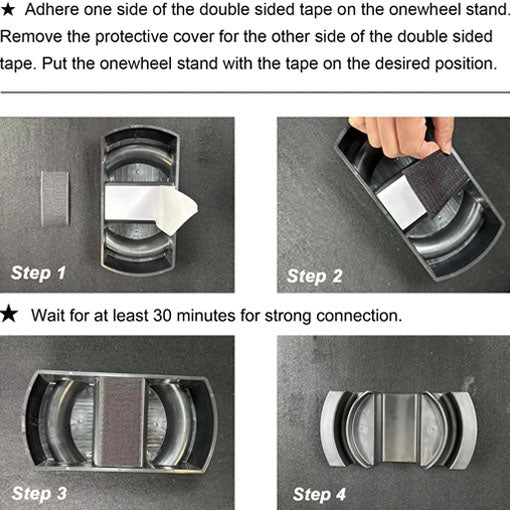 ★ Adhere one side of the double sided tape on the onewheel stand. Remove the protective cover for the other side of the double sided tape. Put the onewheel stand with the tape on the desired position.

Step 1

Step 2

★ Wait for at least 30 minutes for strong connection.

Step 3

Step 4