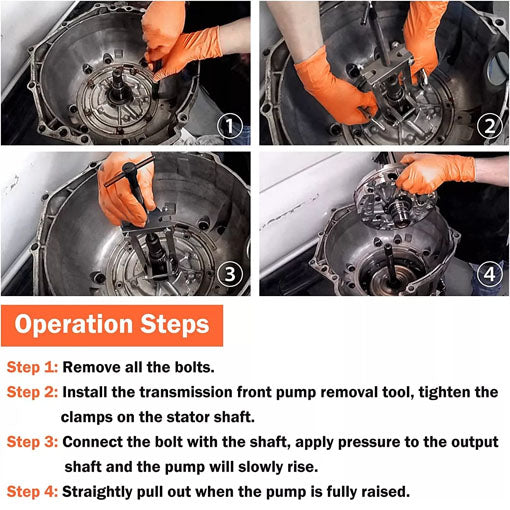 1

2

3

4

Operation Steps

Step 1: Remove all the bolts.

Step 2: Install the transmission front pump removal tool, tighten the clamps on the stator shaft.

Step 3: Connect the bolt with the shaft, apply pressure to the output shaft and the pump will slowly rise.

Step 4: Straightly pull out when the pump is fully raised.