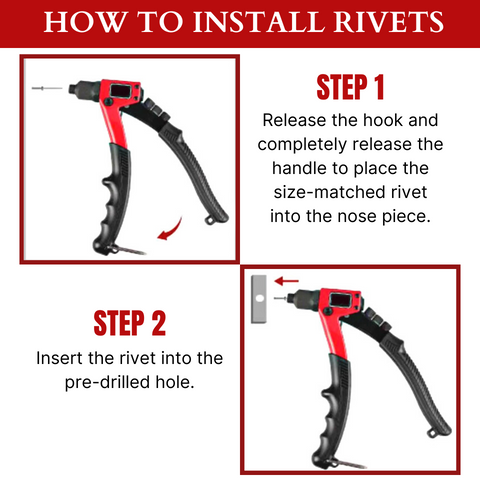 HOW TO INSTALL RIVETS

STEP 1

Release the hook and completely release the handle to place the size-matched rivet into the nose piece.

STEP 2

Insert the rivet into the pre-drilled hole.