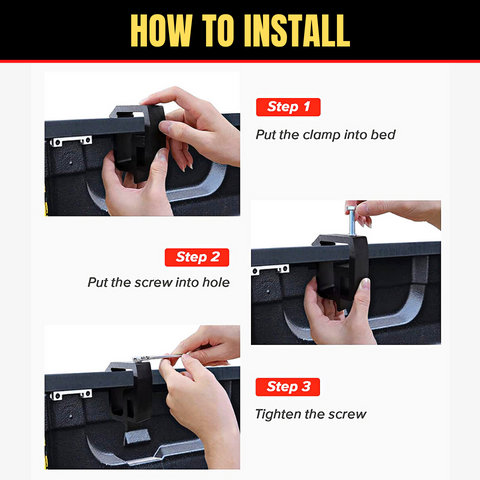 HOW TO INSTALL

Step 1

Put the clamp into bed

Step 2

Put the screw into hole

Step 3

Tighten the screw