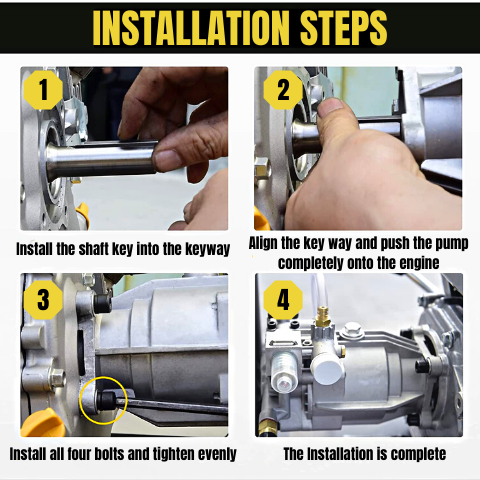 INSTALLATION STEPS

1

Install the shaft key into the keyway

2

Align the key way and push the pump completely onto the engine

3

Install all four bolts and tighten evenly

4

The Installation is complete