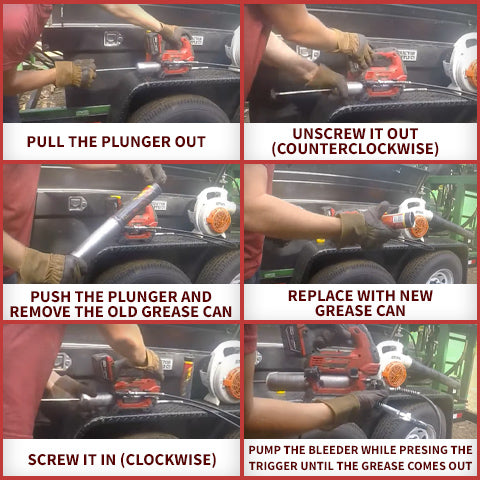 PULL THE PLUNGER OUT

UNSCREW IT OUT (COUNTERCLOCKWISE)

PUSH THE PLUNGER AND REMOVE THE OLD GREASE CAN

REPLACE WITH NEW GREASE CAN

SCREW IT IN (CLOCKWISE)

PUMP THE BLEEDER WHILE PRESING THE TRIGGER UNTIL THE GREASE COMES OUT